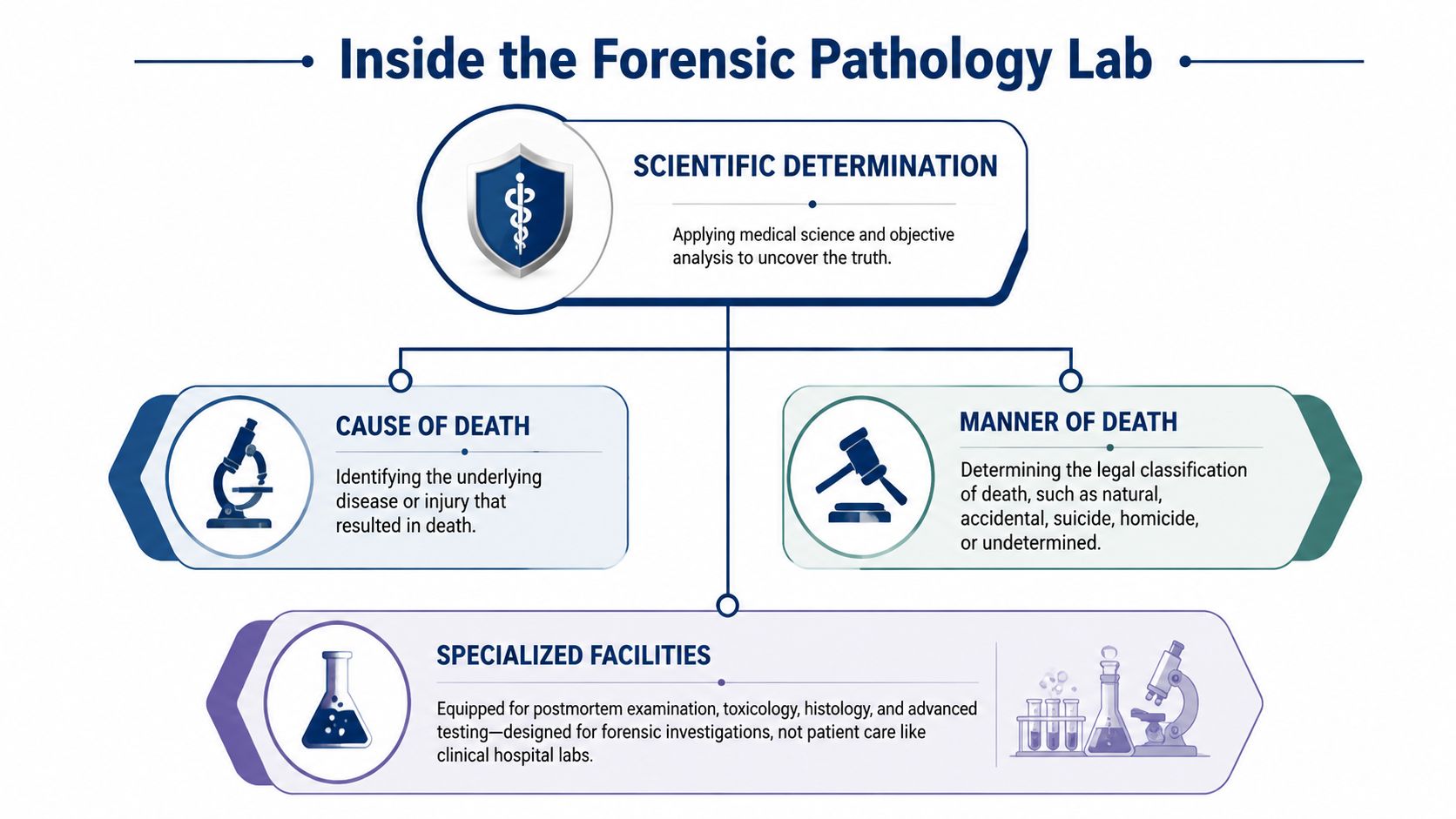 Inside the Forensic Pathology Lab

SCIENTIFIC DETERMINATION

Applying medical science and objective analysis to uncover the truth.

CAUSE OF DEATH

Identifying the underlying disease or injury that resulted in death.

MANNER OF DEATH

Determining the legal classification of death, such as natural, accidental, suicide, homicide, or undetermined.

SPECIALIZED FACILITIES

Equipped for postmortem examination, toxicology, histology, and advanced testing—designed for forensic investigations, not patient care like clinical hospital labs.